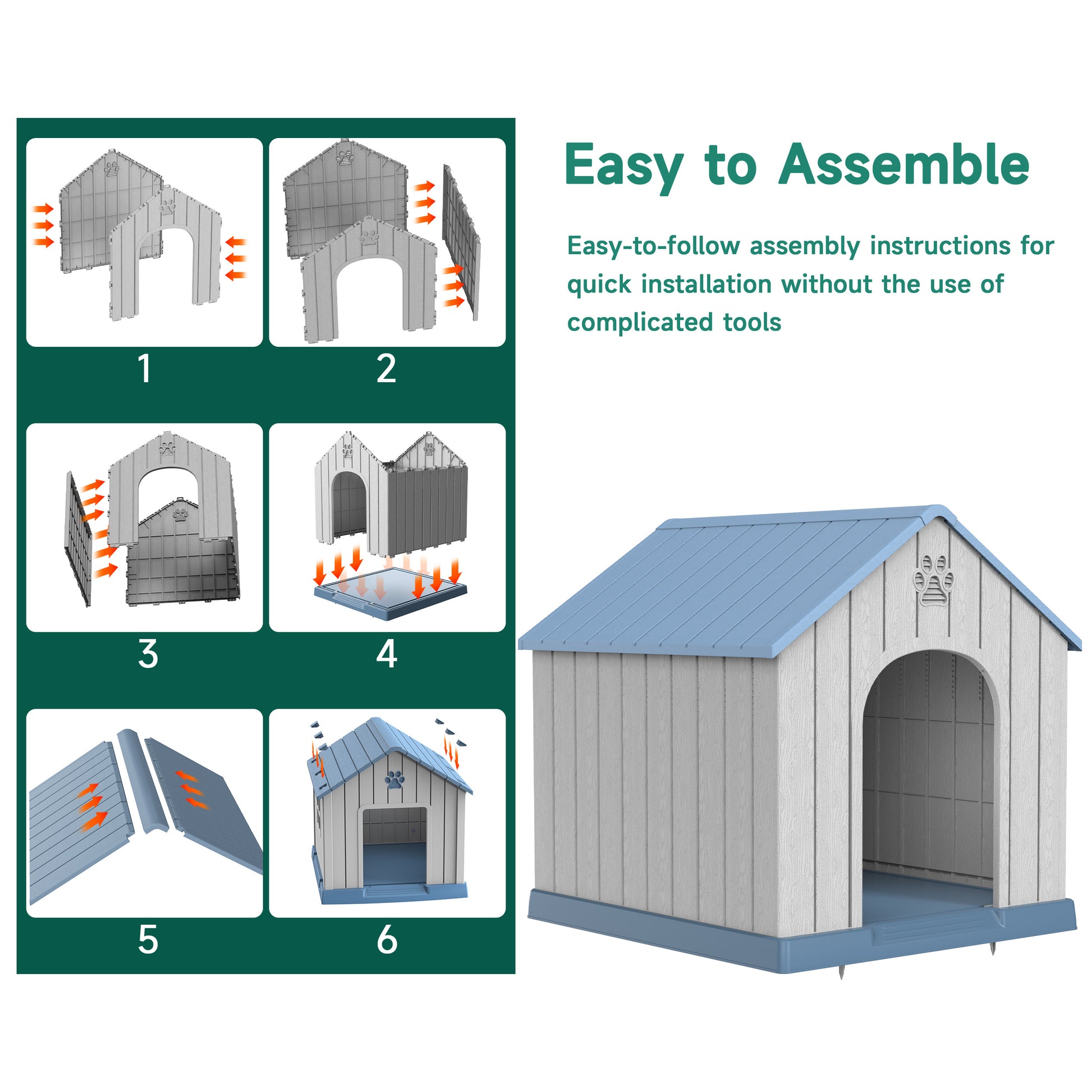 1

2

3

4

5

6

Easy to Assemble

Easy-to-follow assembly instructions for quick installation without the use of complicated tools