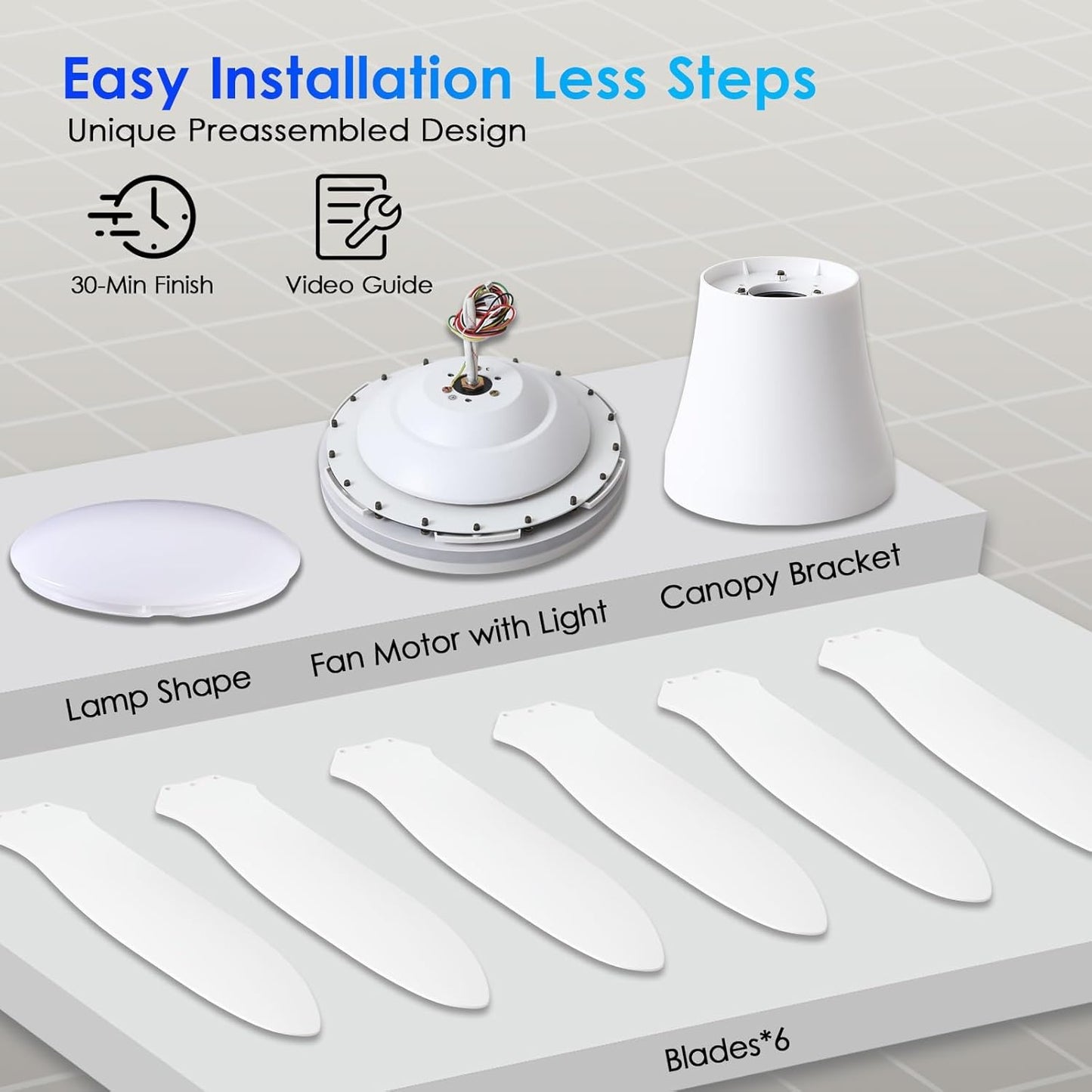 Easy Installation Less Steps

Unique Preassembled Design

30-Min Finish

Video Guide

Lamp Shape

Fan Motor with Light

Canopy Bracket

Blades*6