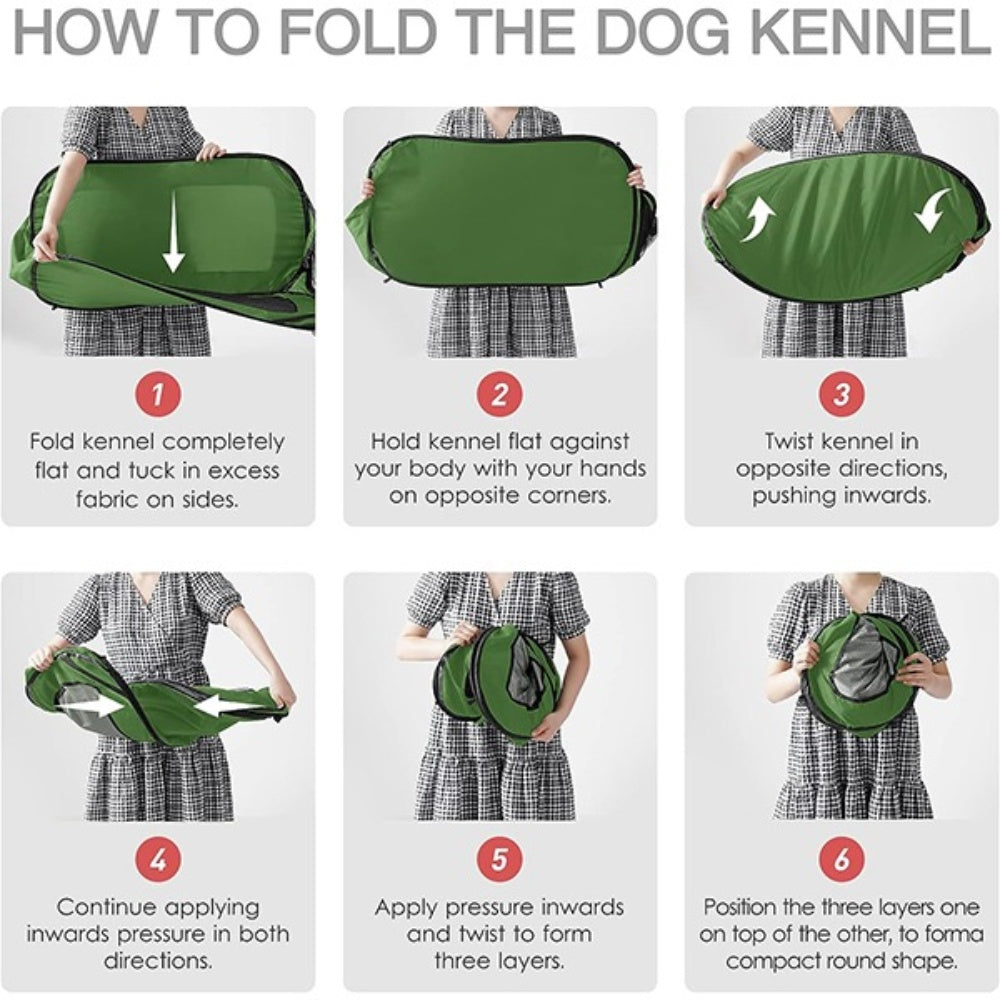 HOW TO FOLD THE DOG KENNEL

1

Fold kennel completely flat and tuck in excess fabric on sides.

2

Hold kennel flat against your body with your hands on opposite corners.

3

Twist kennel in opposite directions, pushing inwards.

4

Continue applying inwards pressure in both directions.

5

Apply pressure inwards and twist to form three layers.

6

Position the three layers one on top of the other, to forma compact round shape.