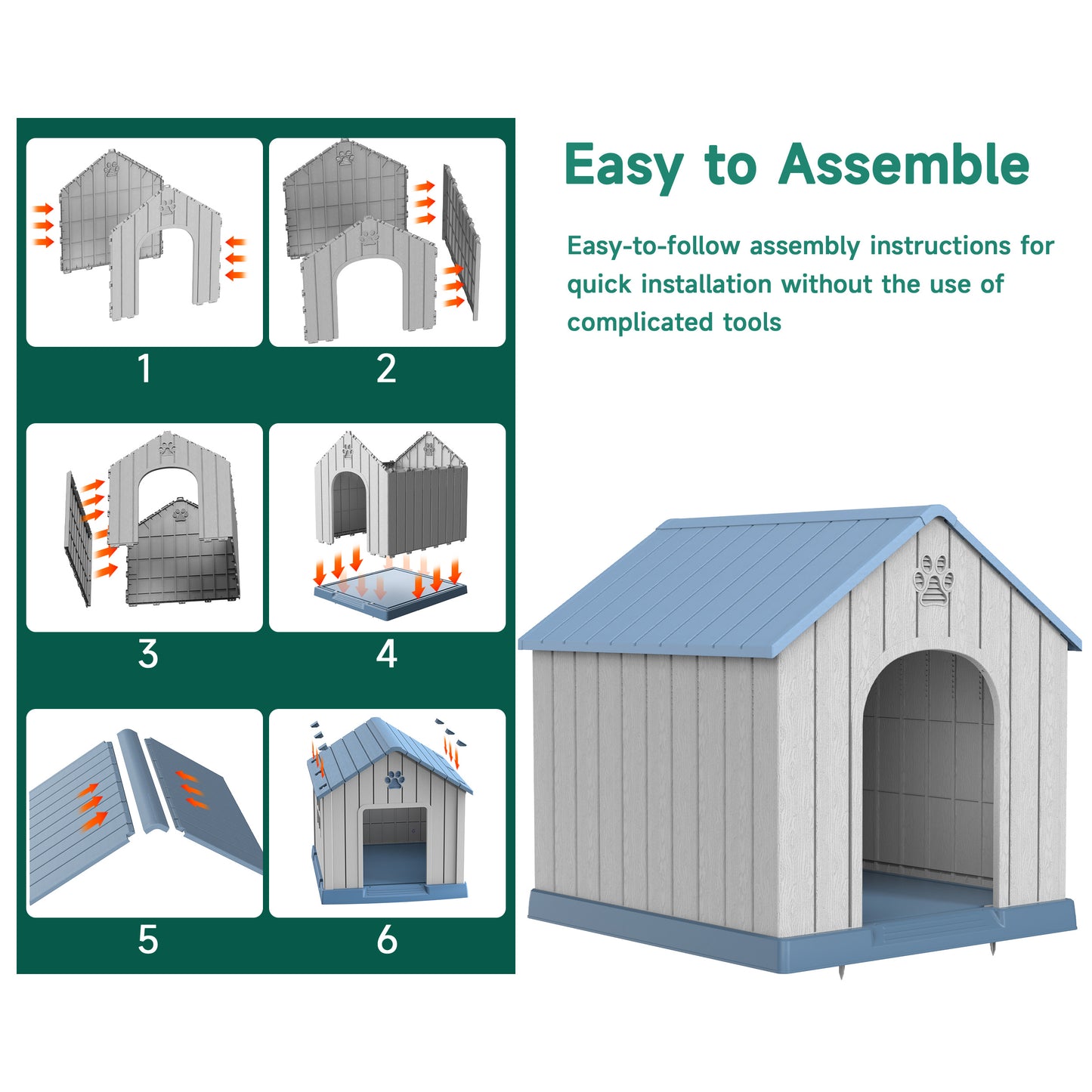 1

2

3

4

5

6

Easy to Assemble

Easy-to-follow assembly instructions for quick installation without the use of complicated tools