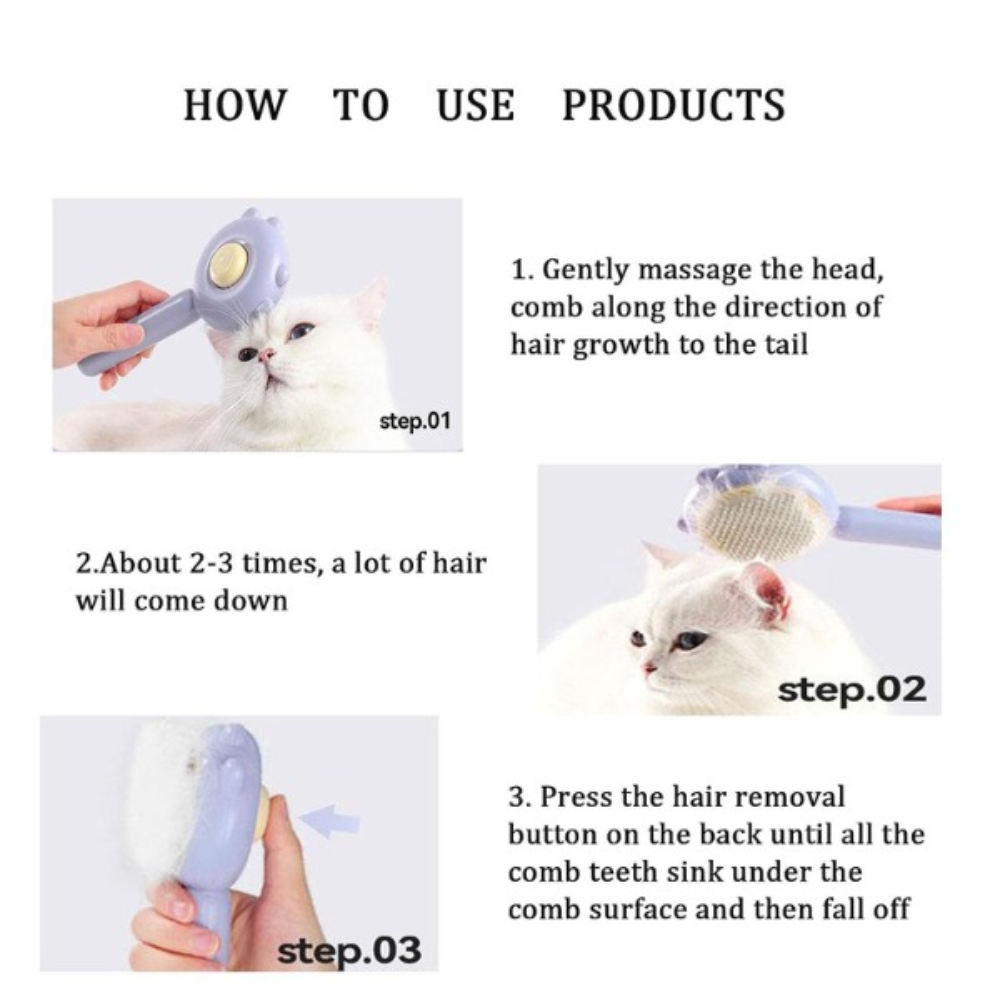 HOW TO USE PRODUCTS

step.01

1. Gently massage the head, comb along the direction of hair growth to the tail

2.About 2-3 times, a lot of hair will come down

step.02

step.03

3. Press the hair removal button on the back until all the comb teeth sink under the comb surface and then fall off